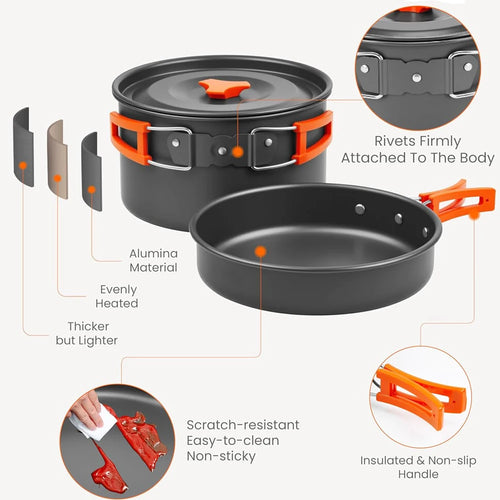 Rivets Firmly Attached To The Body

Alumina Material

Evenly Heated

Thicker but Lighter

Scratch-resistant
Easy-to-clean
Non-sticky

Insulated & Non-slip Handle